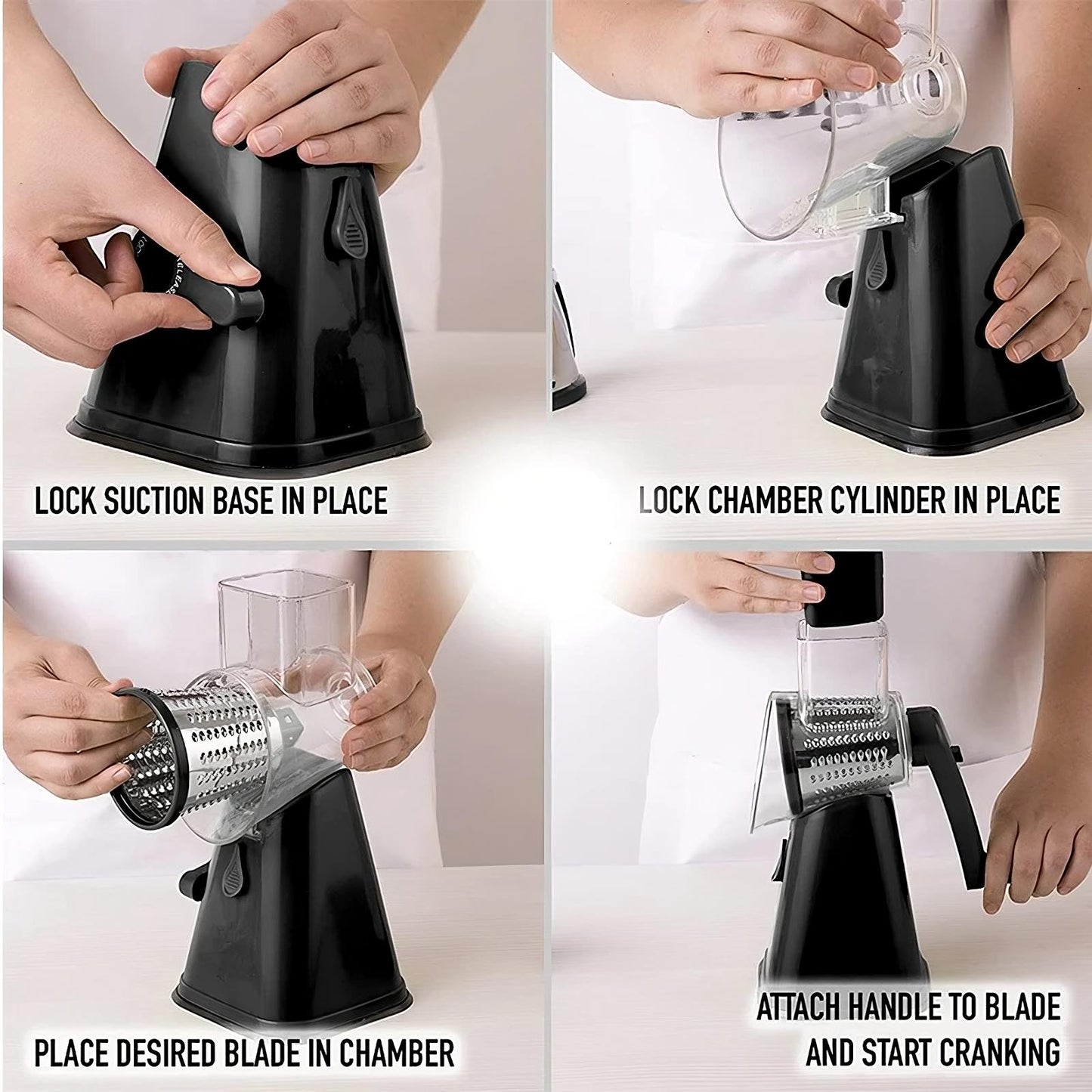 LOCK SUCTION BASE IN PLACE

LOCK CHAMBER CYLINDER IN PLACE

PLACE DESIRED BLADE IN CHAMBER

ATTACH HANDLE TO BLADE AND START CRANKING